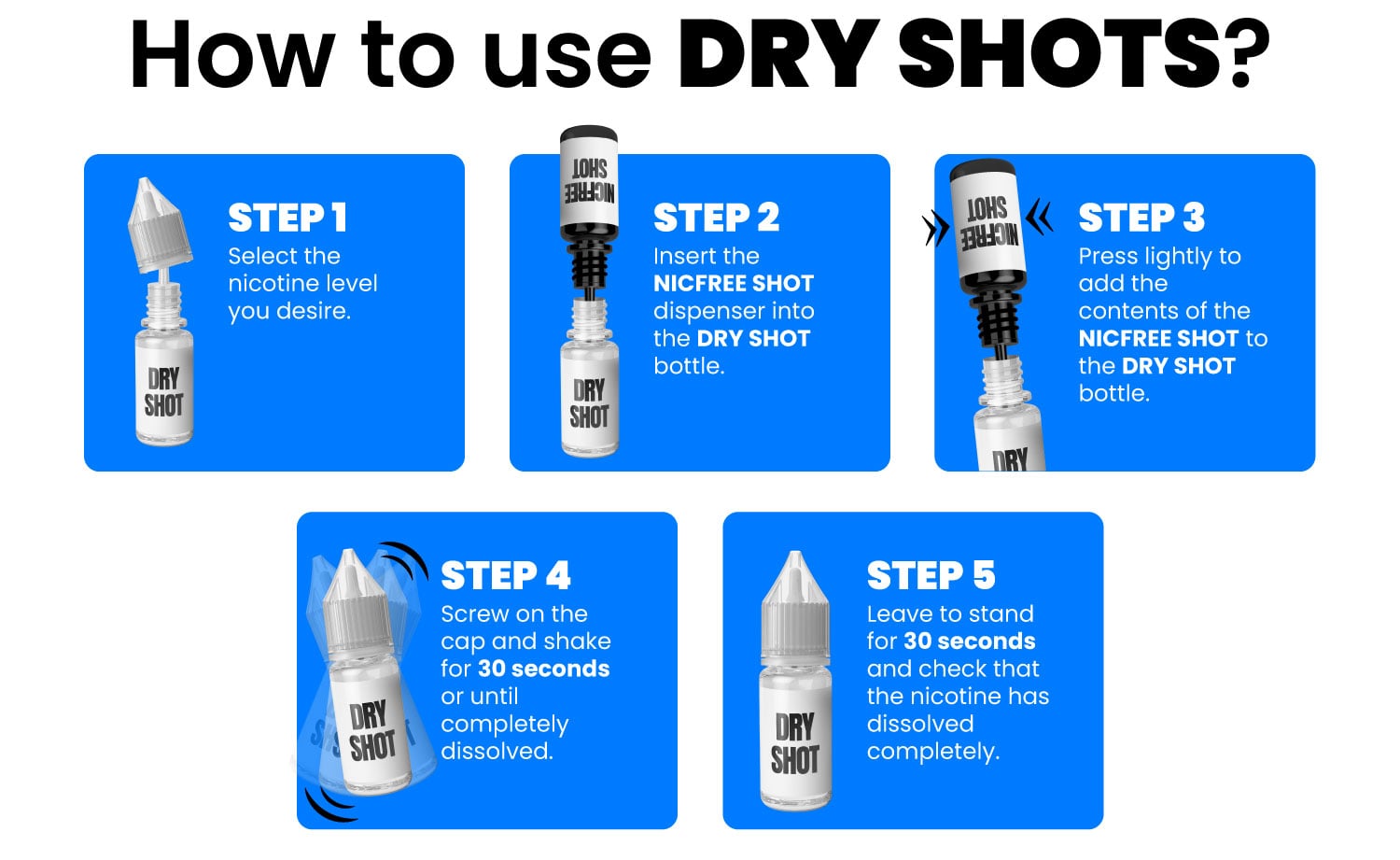 How to use DRY SHOTS?

DRY SHOT

STEP 1
Select the nicotine level you desire.

NICFREE SHOT

DRY SHOT

STEP 2
Insert the NICFREE SHOT dispenser into the DRY SHOT bottle.

NICFREE SHOT

DRY

STEP 3
Press lightly to add the contents of the NICFREE SHOT to the DRY SHOT bottle.

DRY SHOT

STEP 4
Screw on the cap and shake for 30 seconds or until completely dissolved.

DRY SHOT

STEP 5
Leave to stand for 30 seconds and check that the nicotine has dissolved completely.